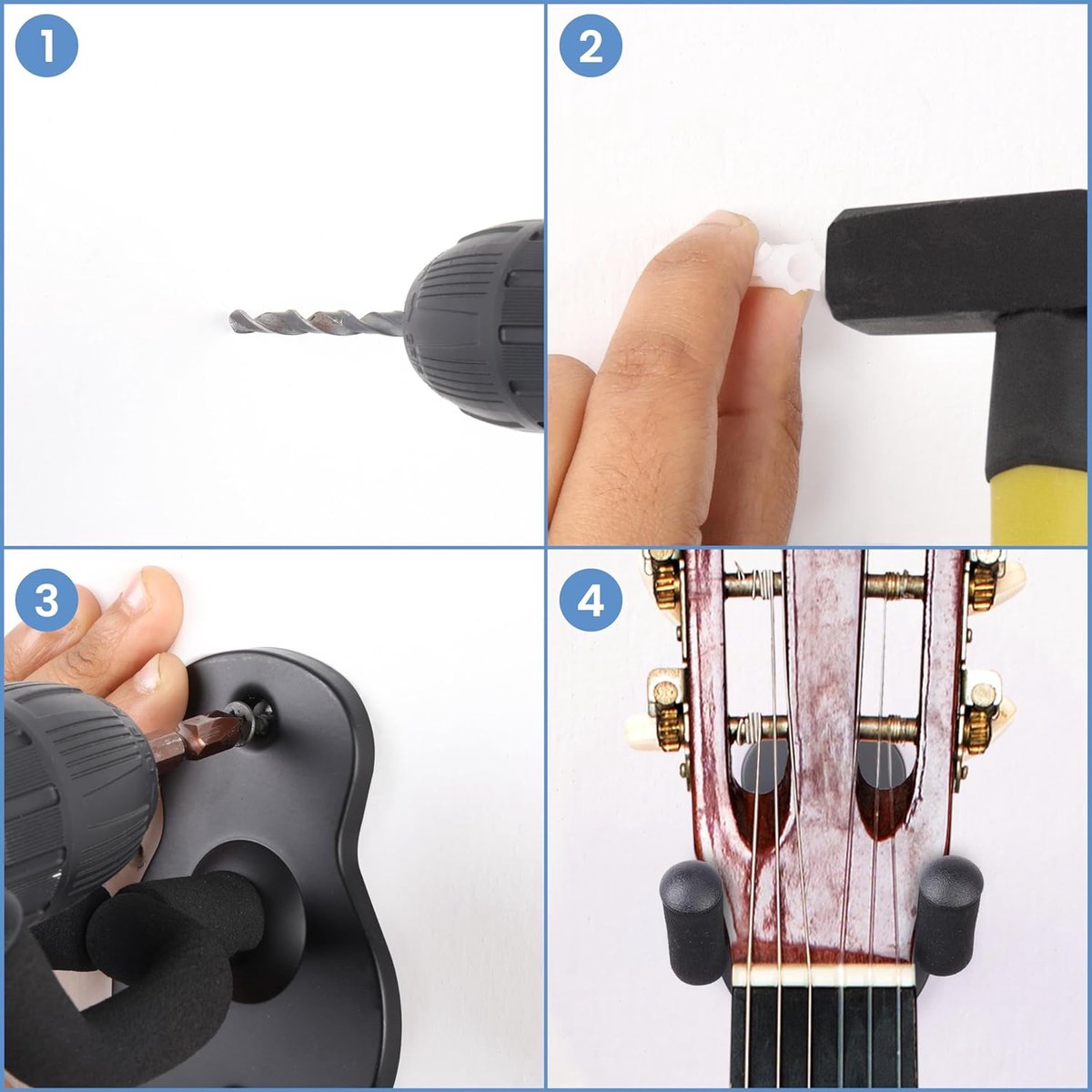 1

2

3

4